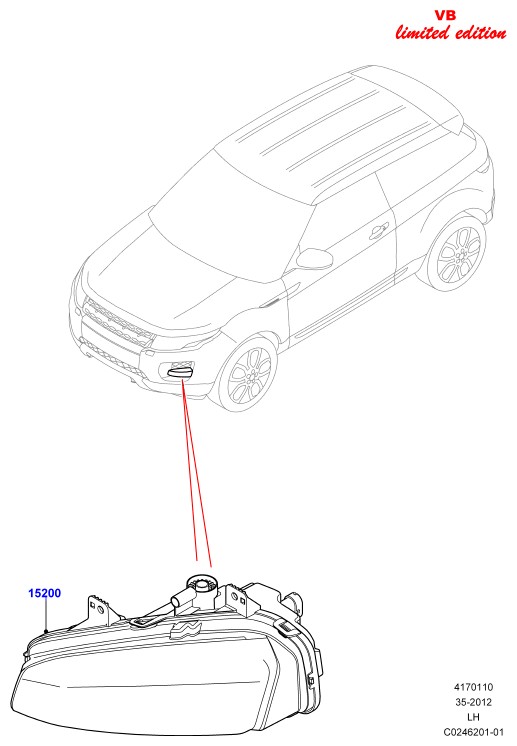 VB
limited edition

15200

4170110
35-2012
LH
C0246201-01