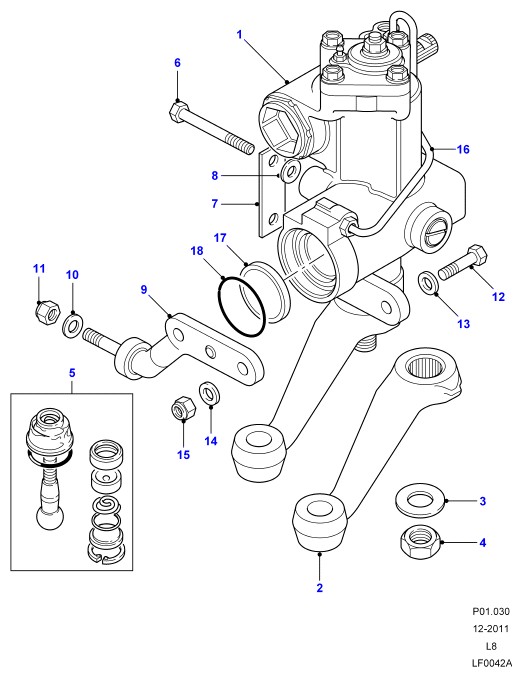 1
6
16
8
7
17
18
11
10
9
12
13
5
15
14
3
4
2
P01.030
12-2011
L8
LF0042A