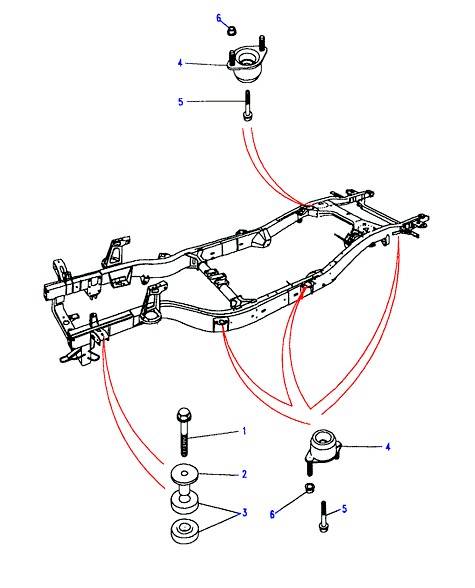 6
4
5
1
2
3
4
6
5