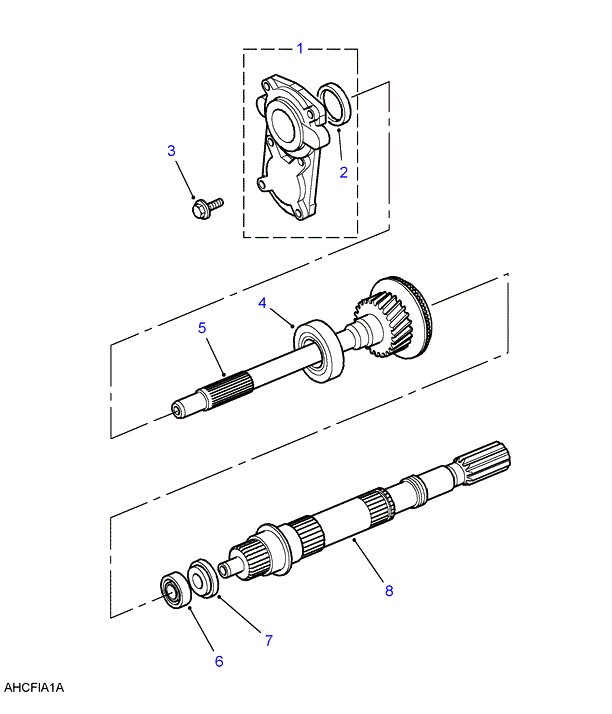 1
2
3
4
5
8
7
6
AHCFIA1A