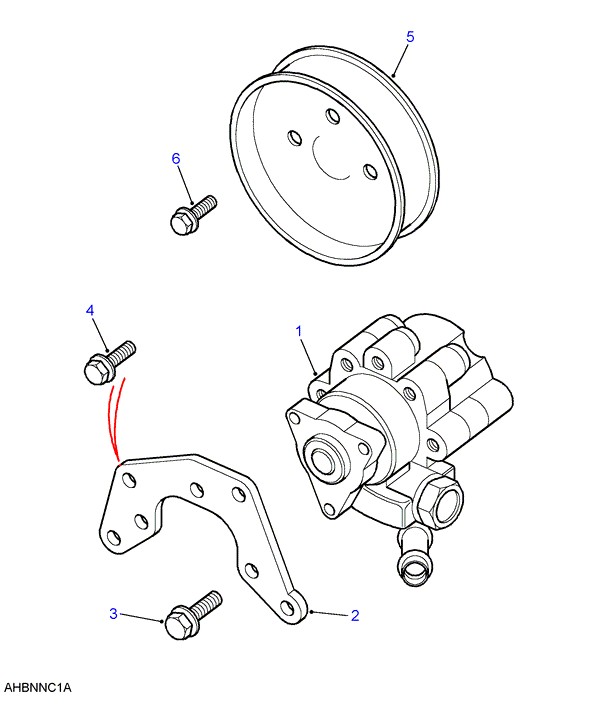 5

6

4

1

3

2

AHBNNC1A