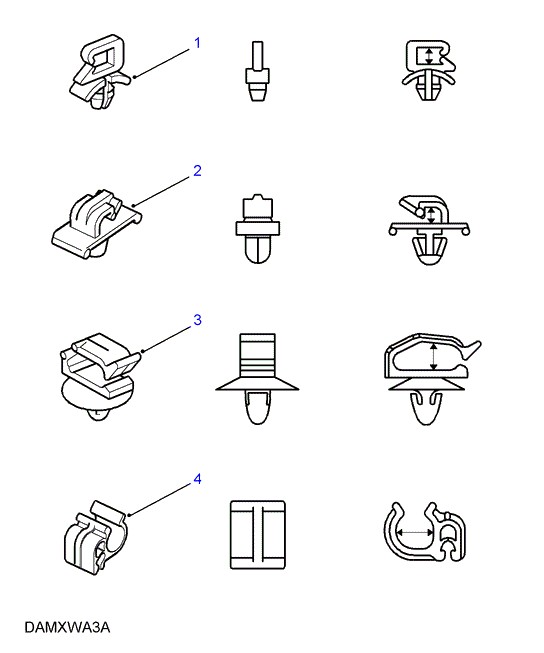 1

2

3

4

DAMXWA3A