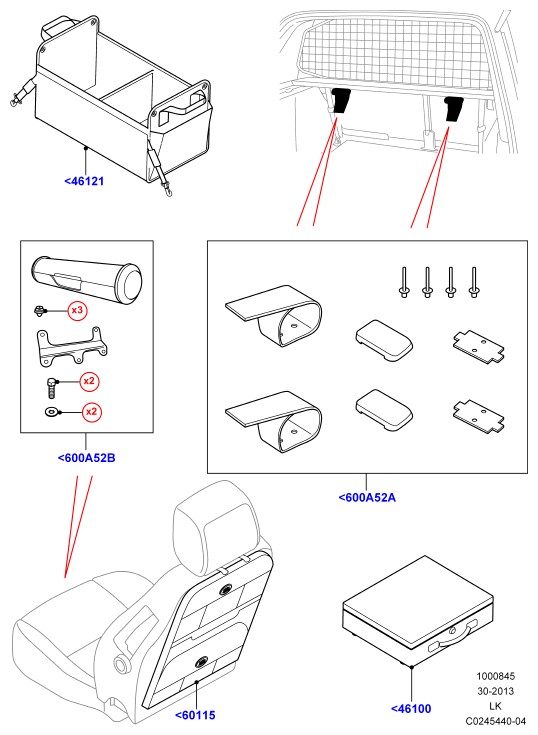 <46121

x3

x2

x2

<600A52B

<600A52A

<60115

<46100

1000845
30-2013
LK
C0245440-04