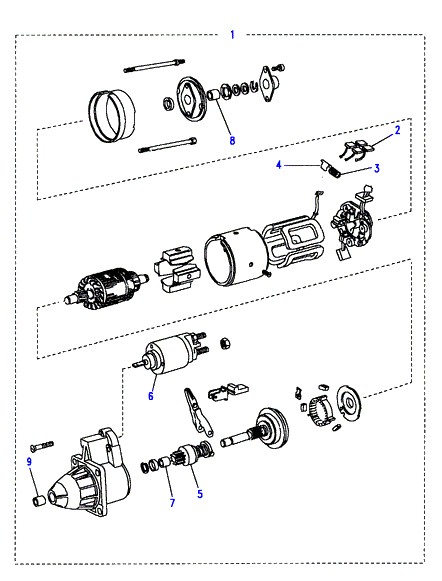 1
8
2
4
3
6
9
7
5