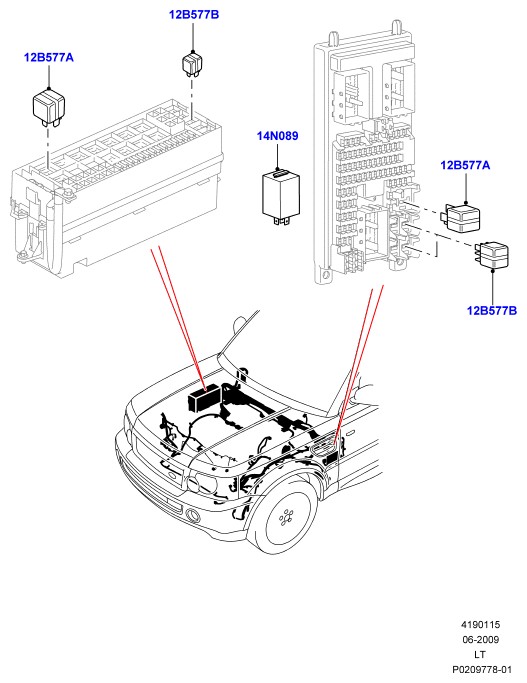 12B577B

12B577A

14N089

12B577A

12B577B

4190115
06-2009
LT
P0209778-01