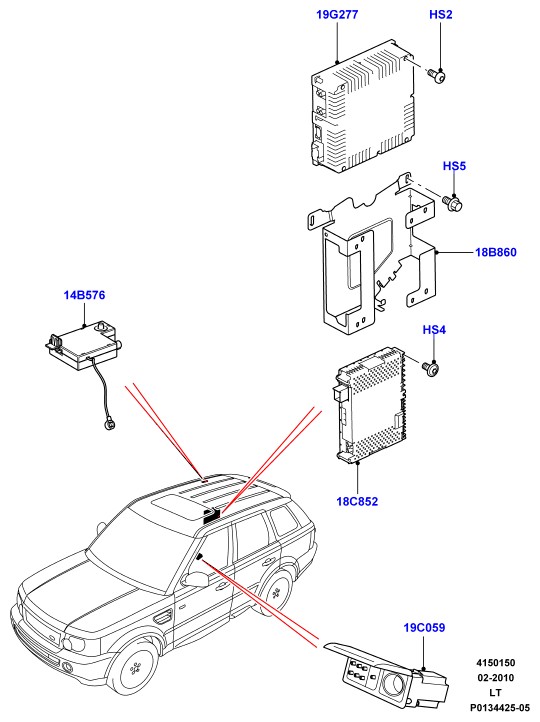 19G277
HS2
HS5
18B860
14B576
HS4
18C852
19C059
4150150
02-2010
LT
P0134425-05