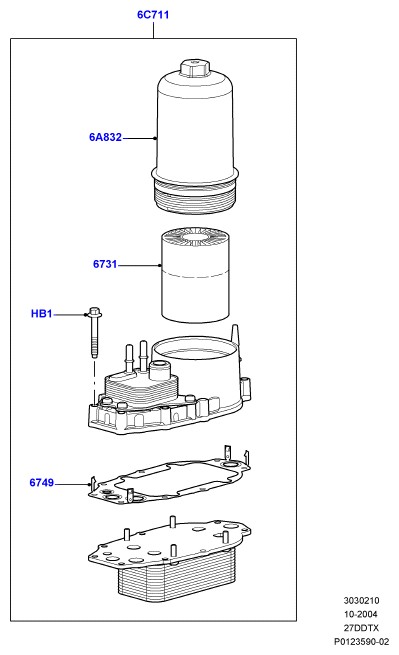 6C711

6A832

6731

HB1

6749

3030210
10-2004
27DDTX
P0123590-02