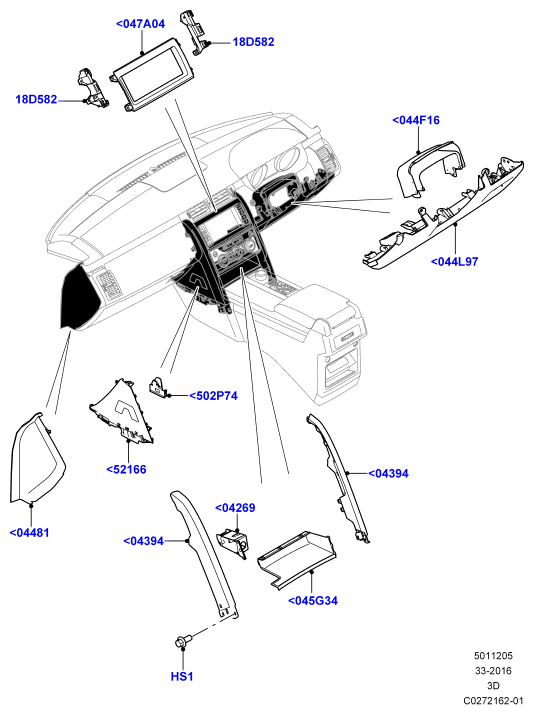 <047A04
18D582
18D582
<044F16
<044L97
<502P74
<52166
<04394
<04481
<04269
<04394
<045G34
HS1
5011205
33-2016
3D
C0272162-01