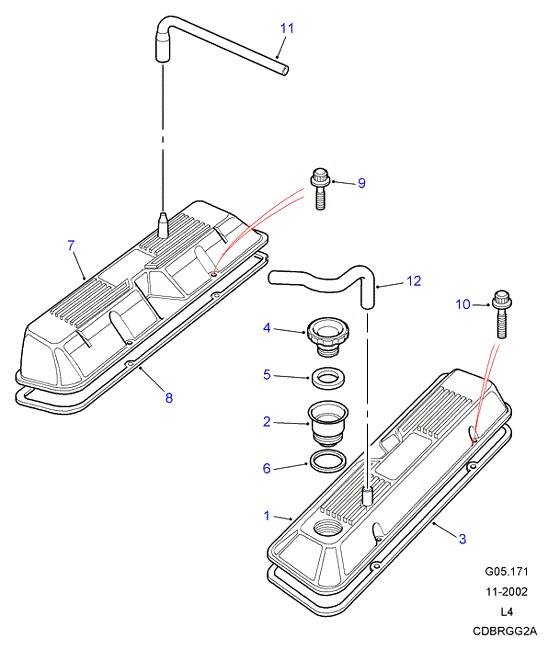 11
9
7
12
10
4
5
8
2
6
1
3
G05.171
11-2002
L4
CDBRGG2A