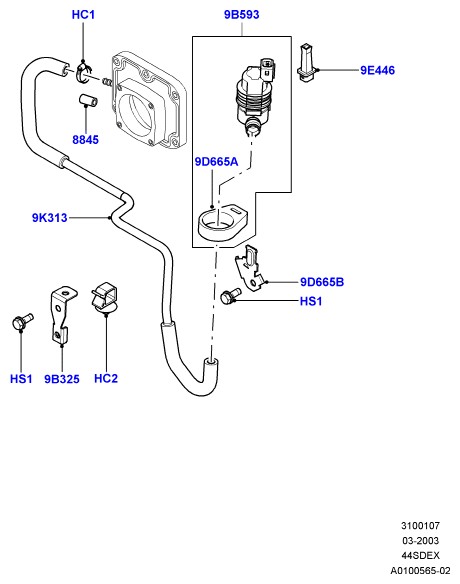 HC1

9B593

9E446

8845

9D665A

9K313

9D665B

HS1

HS1

9B325

HC2

3100107
03-2003
44SDEX
A0100565-02