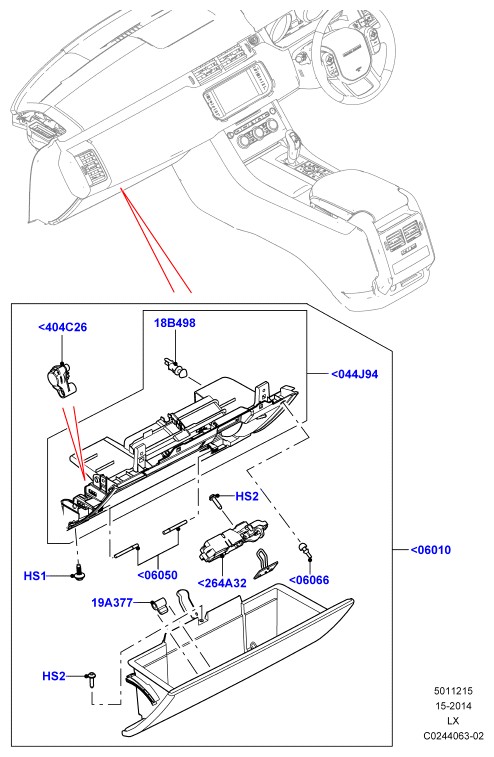 <404C26
18B498
<044J94
HS2
<06010
HS1
<06050
<264A32
<06066
19A377
HS2
5011215
15-2014
LX
C0244063-02