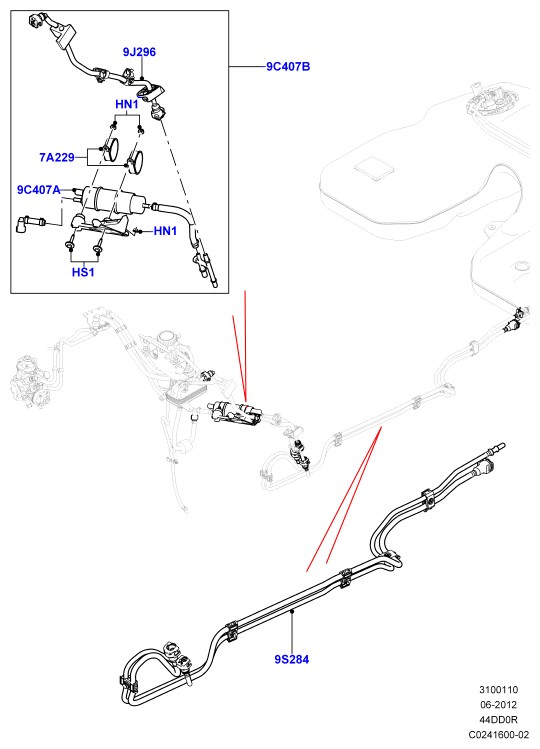 9J296

9C407B

HN1

7A229

9C407A

HN1

HS1

9S284

3100110
06-2012
44DD0R
C0241600-02