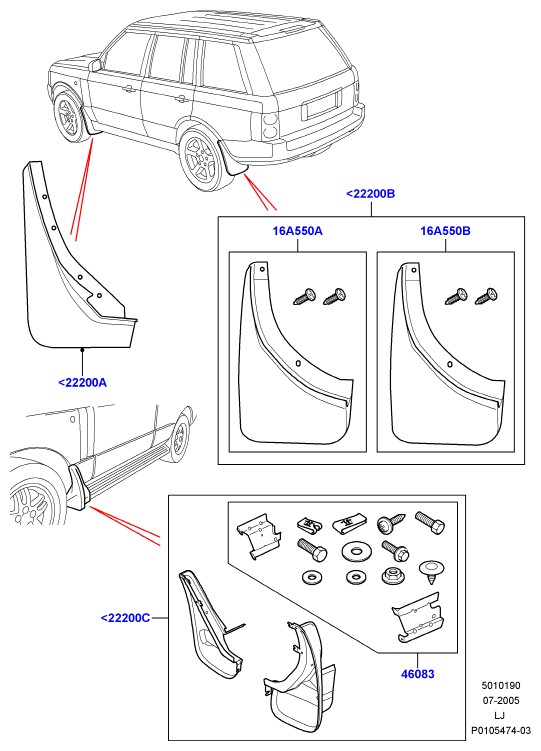 <22200B

16A550A

16A550B

<22200A

<22200C

46083

5010190
07-2005
LJ
P0105474-03