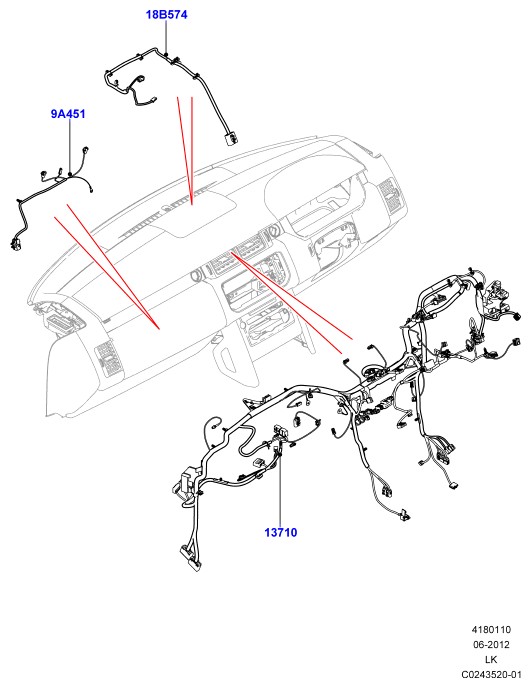 18B574

9A451

13710

4180110
06-2012
LK
C0243520-01