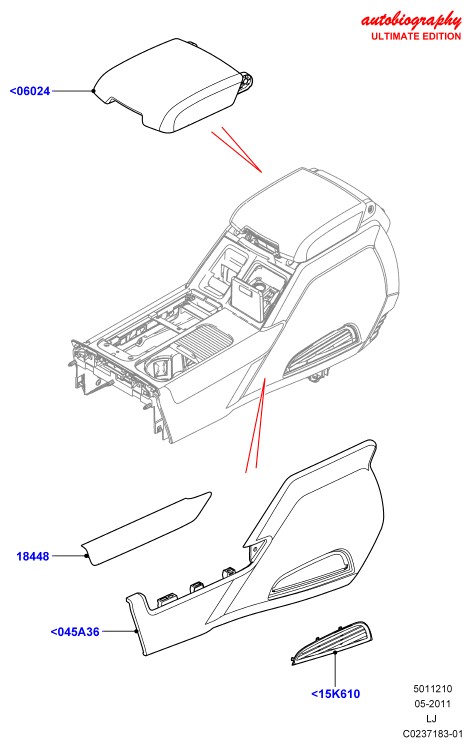 autobiography
ULTIMATE EDITION

<06024

18448

<045A36

<15K610

5011210
05-2011
LJ
C0237183-01