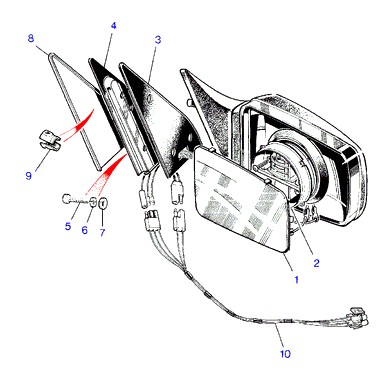 8
4
3
9
5
6
7
2
1
10