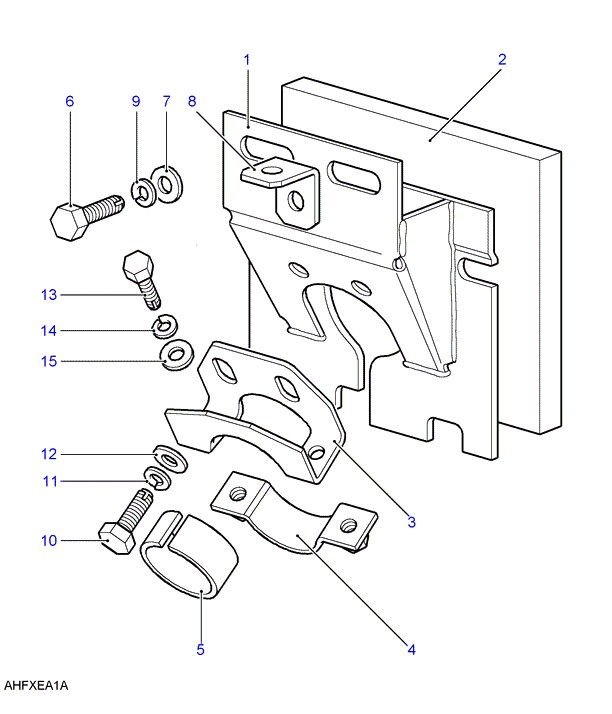 1
2
6
9
7
8
13
14
15
12
11
10
3
5
4
AHFXEA1A