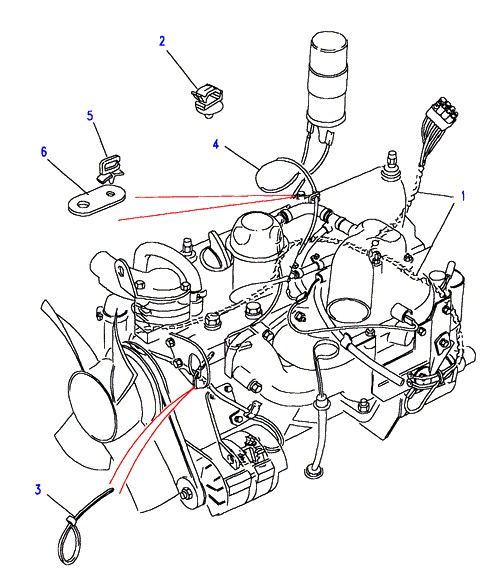 2
5
6
4
1
3