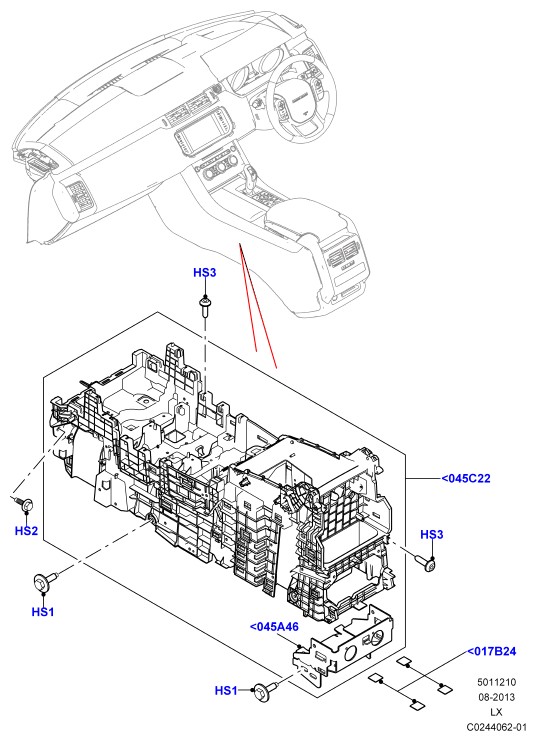 HS3

<045C22

HS2

HS3

HS1

<045A46

<017B24

HS1

5011210
08-2013
LX
C0244062-01