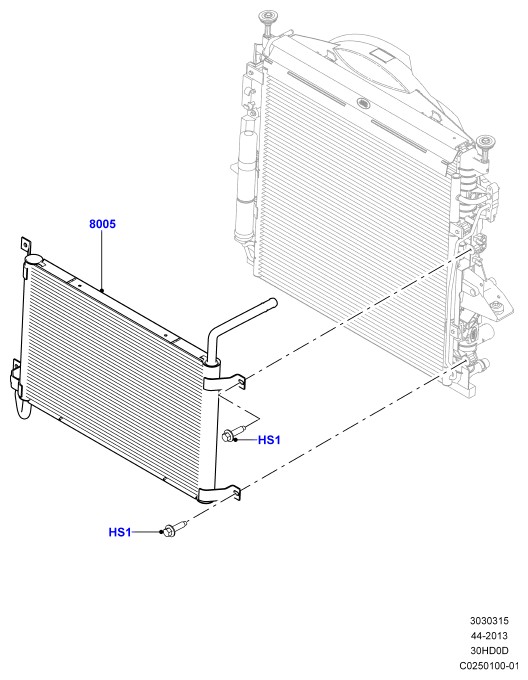 8005

HS1

HS1

3030315
44-2013
30HD0D
C0250100-01