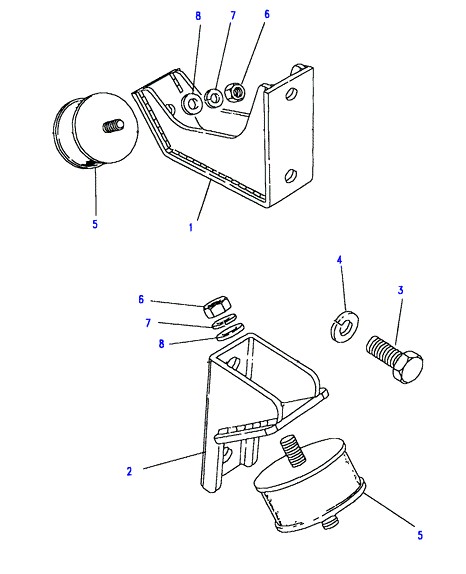 8
7
6
5
1
4
3
6
7
8
2
5