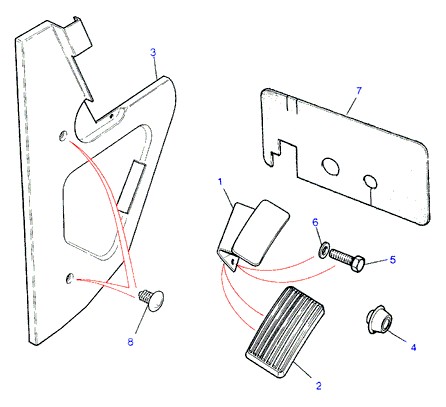 3
7
1
6
5
8
4
2