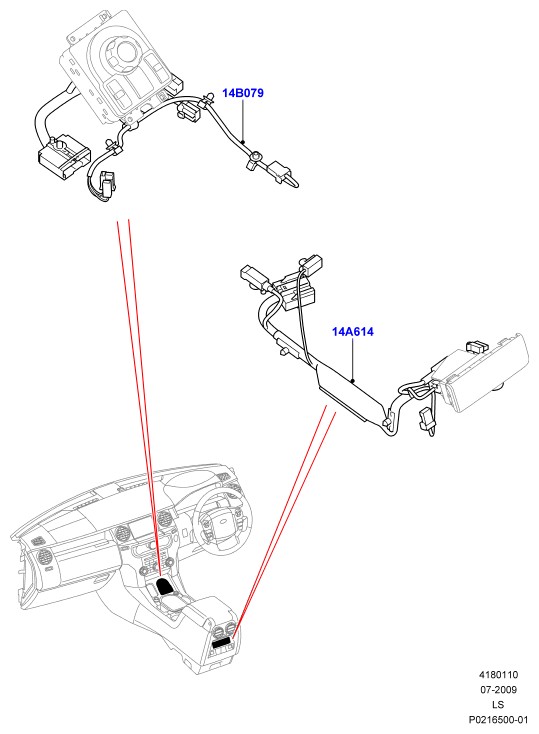 14B079

14A614

4180110
07-2009
LS
P0216500-01