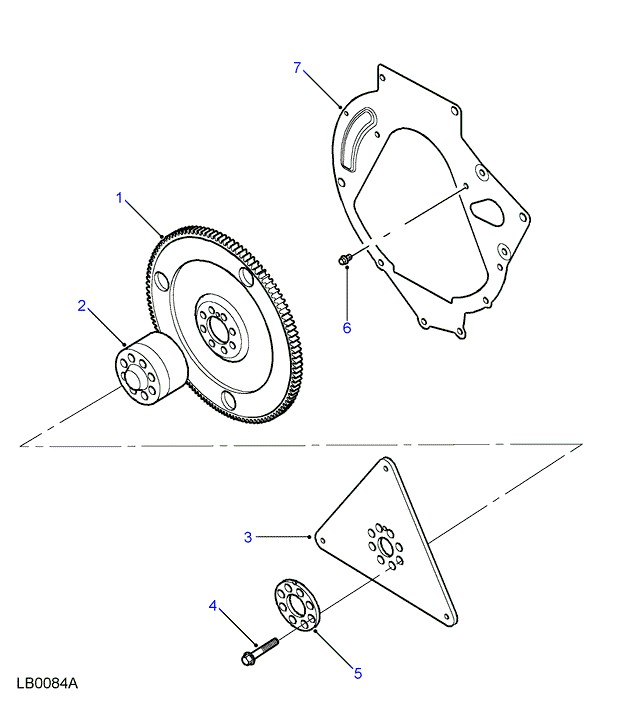 7

1

2

6

3

4

5

LB0084A