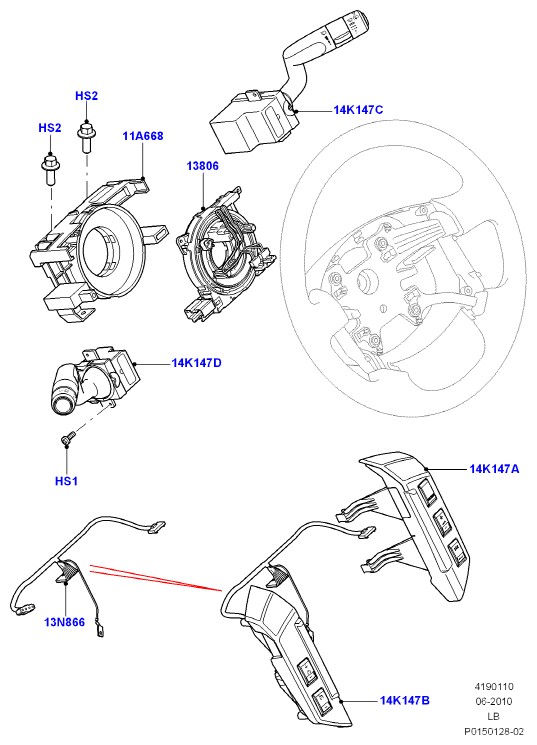 HS2
HS2
11A668
14K147C
13806
14K147D
HS1
14K147A
13N866
14K147B
4190110
06-2010
LB
P0150128-02