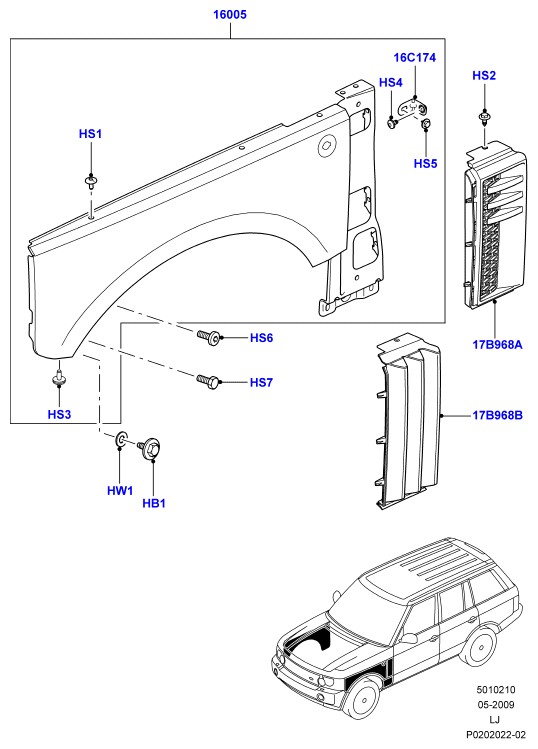 16005

16C174

HS4

HS2

HS1

HS5

HS6

17B968A

HS7

HS3

17B968B

HW1

HB1

5010210
05-2009
LJ
P0202022-02