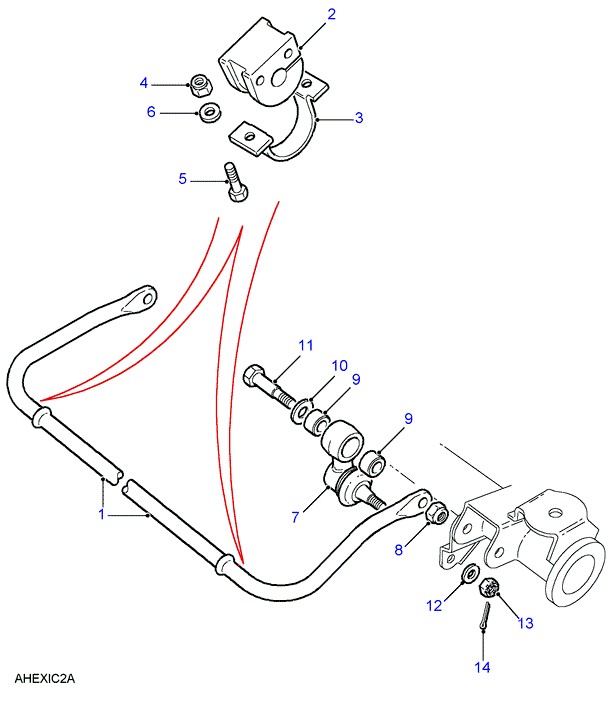 2
4
6
3
5
11
10
9
9
1
7
8
12
13
14
AHEXIC2A