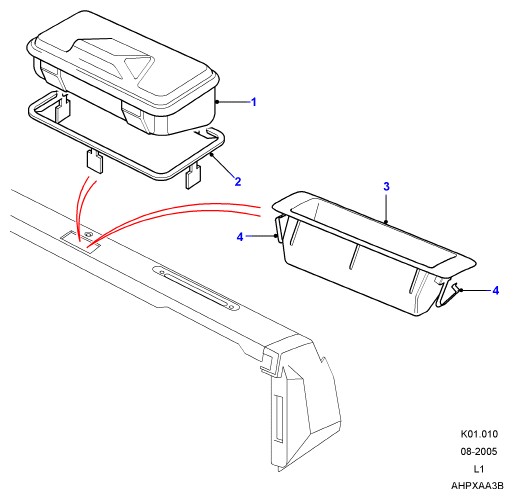 1
2
3
4
4

K01.010
08-2005
L1
AHPXAA3B