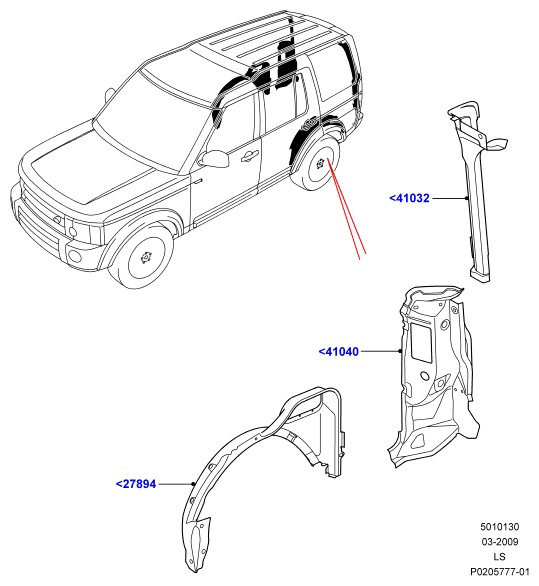 <41032

<41040

<27894

5010130
03-2009
LS
P0205777-01