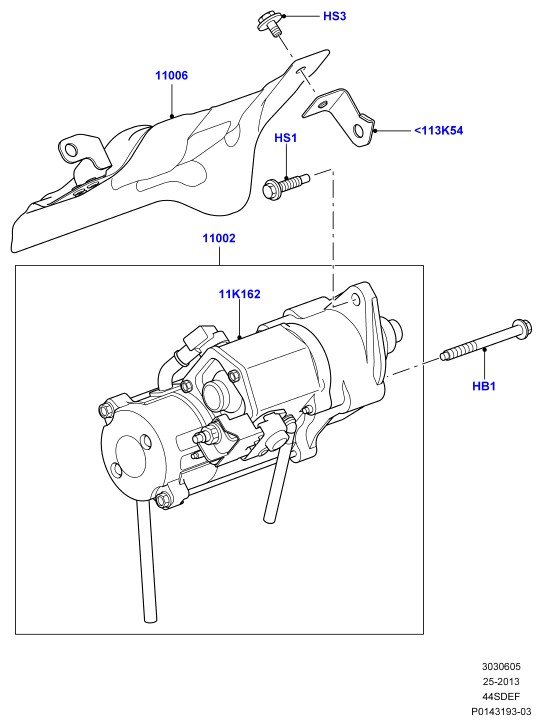 HS3

11006

<113K54

HS1

11002

11K162

HB1

3030605
25-2013
44SDEF
P0143193-03