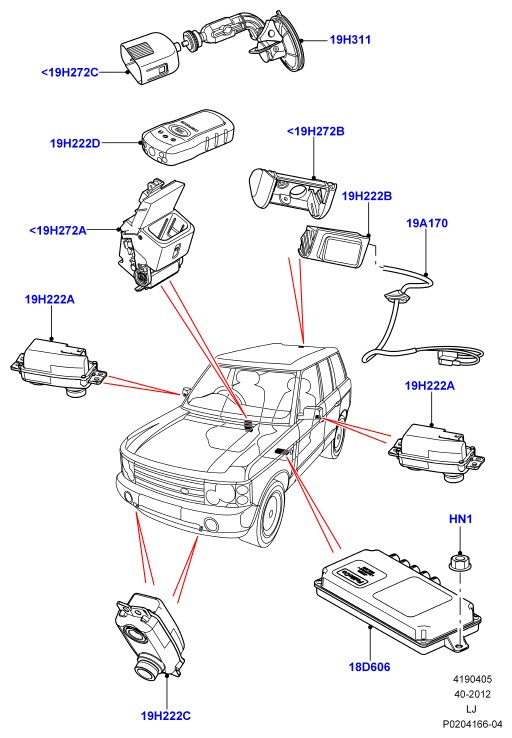 19H311
<19H272C
19H222D
<19H272B
19H222B
<19H272A
19A170
19H222A
19H222A
HN1
18D606
19H222C
4190405
40-2012
LJ
P0204166-04