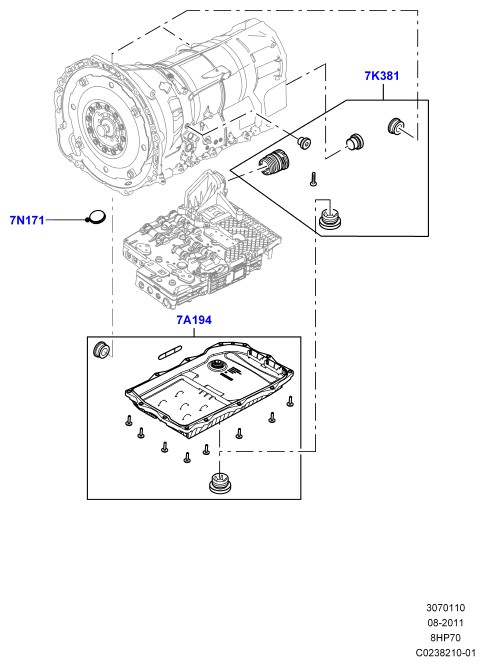 7K381

7N171

7A194

3070110
08-2011
8HP70
C0238210-01