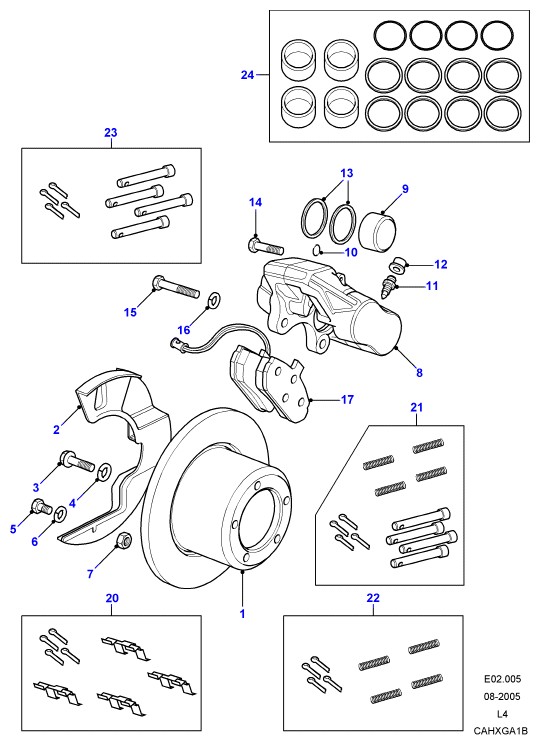 24
23
13
9
14
10
12
11
15
16
8
17
2
21
3
4
5
6
7
1
20
22
E02.005
08-2005
L4
CAHXGA1B