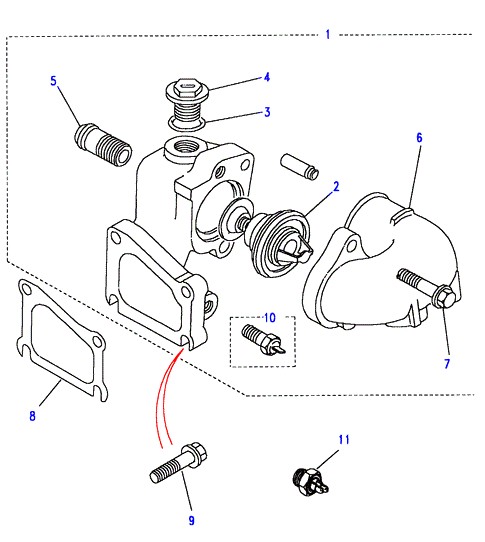 1
5
4
3
6
2
10
7
8
11
9