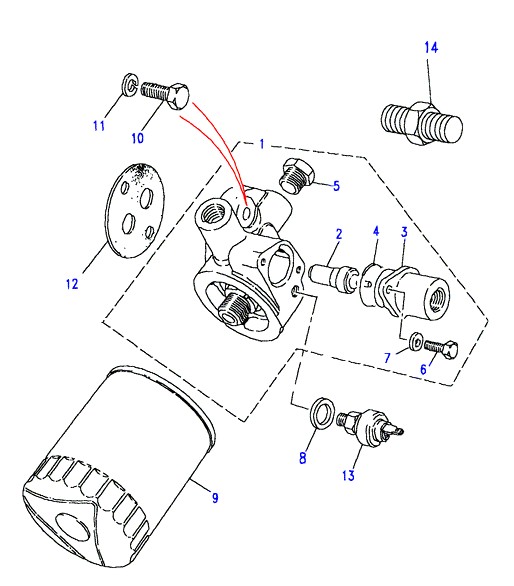 14
11
10
1
5
12
2
4
3
7
6
8
13
9