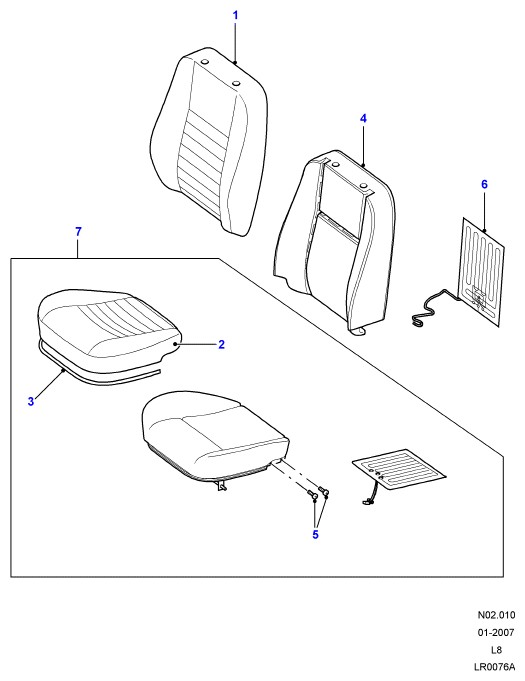 1
4
6
7
2
3
5

N02.010
01-2007
L8
LR0076A