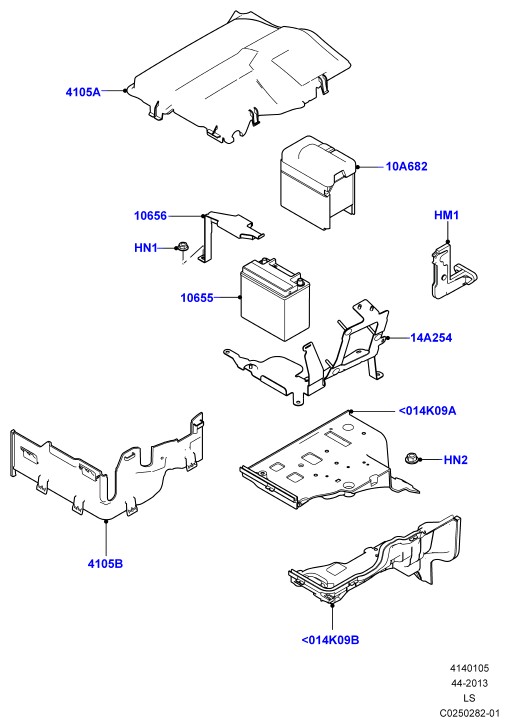 4105A

10A682

10656

HM1

HN1

10655

14A254

<014K09A

HN2

4105B

<014K09B

4140105
44-2013
LS
C0250282-01