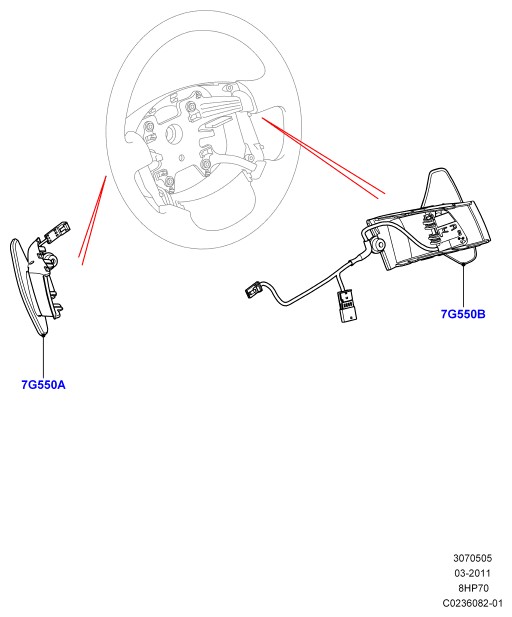 7G550B

7G550A

3070505
03-2011
8HP70
C0236082-01