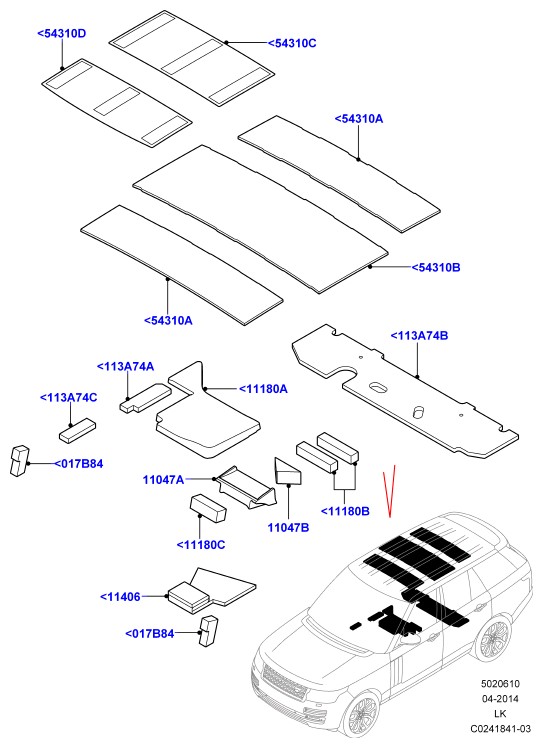 <54310D
<54310C
<54310A
<54310B
<54310A
<113A74B
<113A74A
<11180A
<113A74C
<017B84
11047A
11047B
<11180B
<11180C
<11406
<017B84
5020610
04-2014
LK
C0241841-03