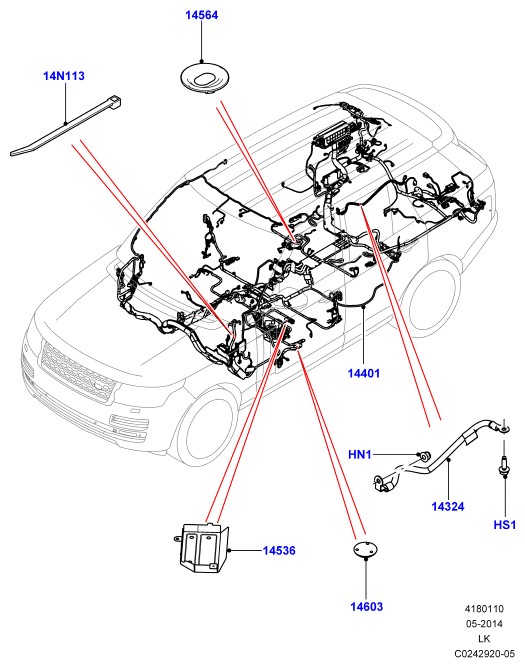 14564

14N113

14401

HN1

14324

HS1

14536

14603

4180110
05-2014
LK
C0242920-05