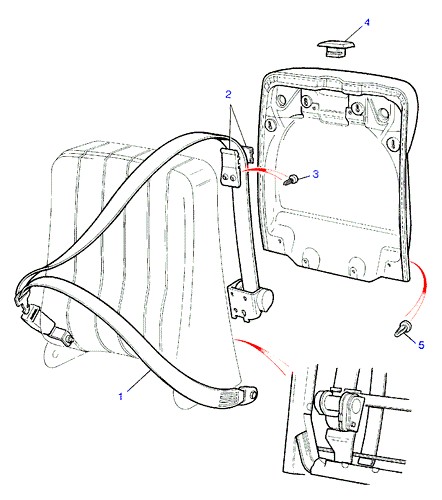 4
2
3
5
1