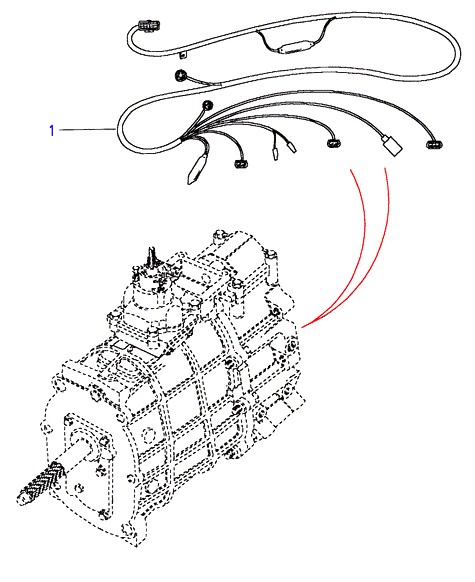 1