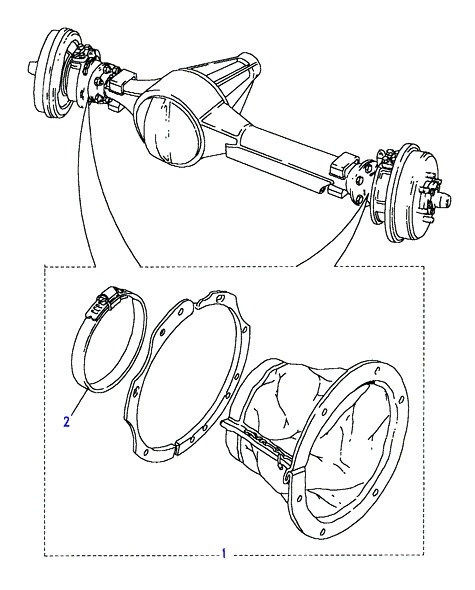 2

1