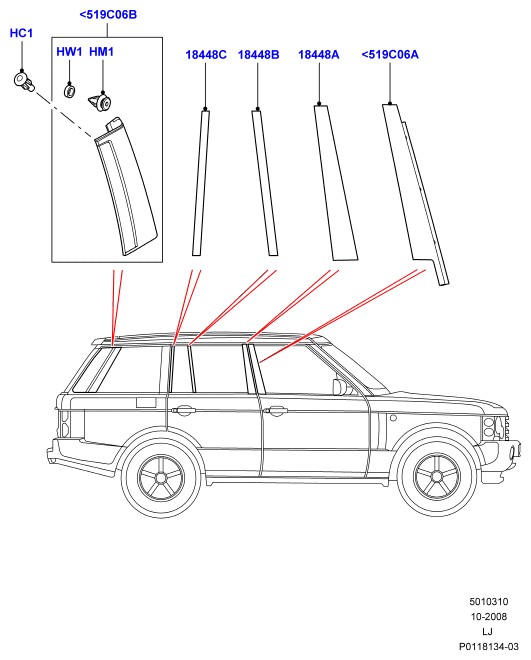 <519C06B

HC1

HW1 HM1

18448C 18448B 18448A <519C06A

5010310
10-2008
LJ
P0118134-03