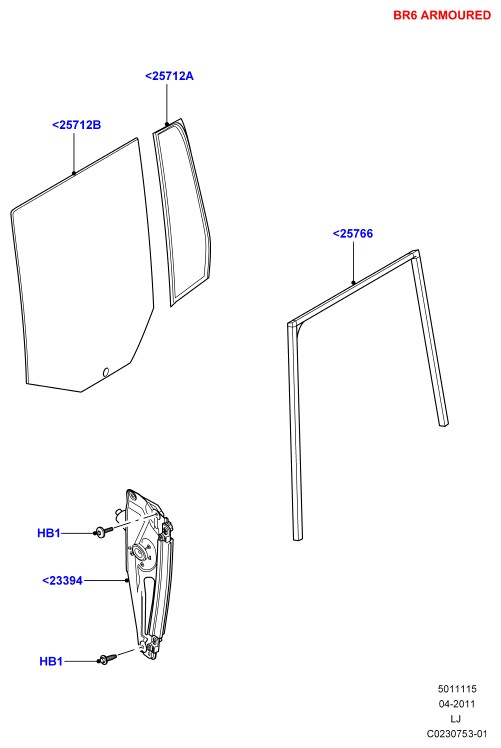 BR6 ARMOURED

<25712A

<25712B

<25766

HB1

<23394

HB1

5011115
04-2011
LJ
C0230753-01