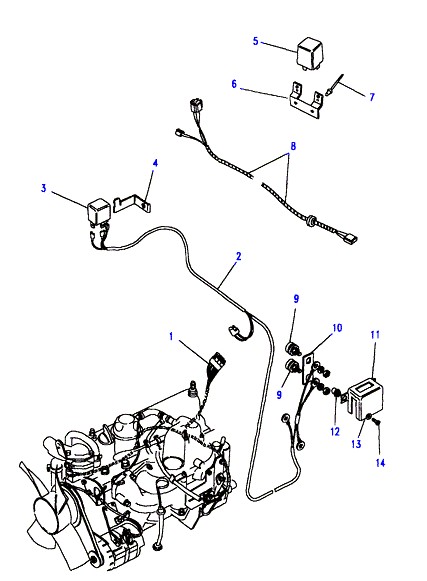 5
6
7
8
4
3
2
9
10
11
1
9
12
13
14